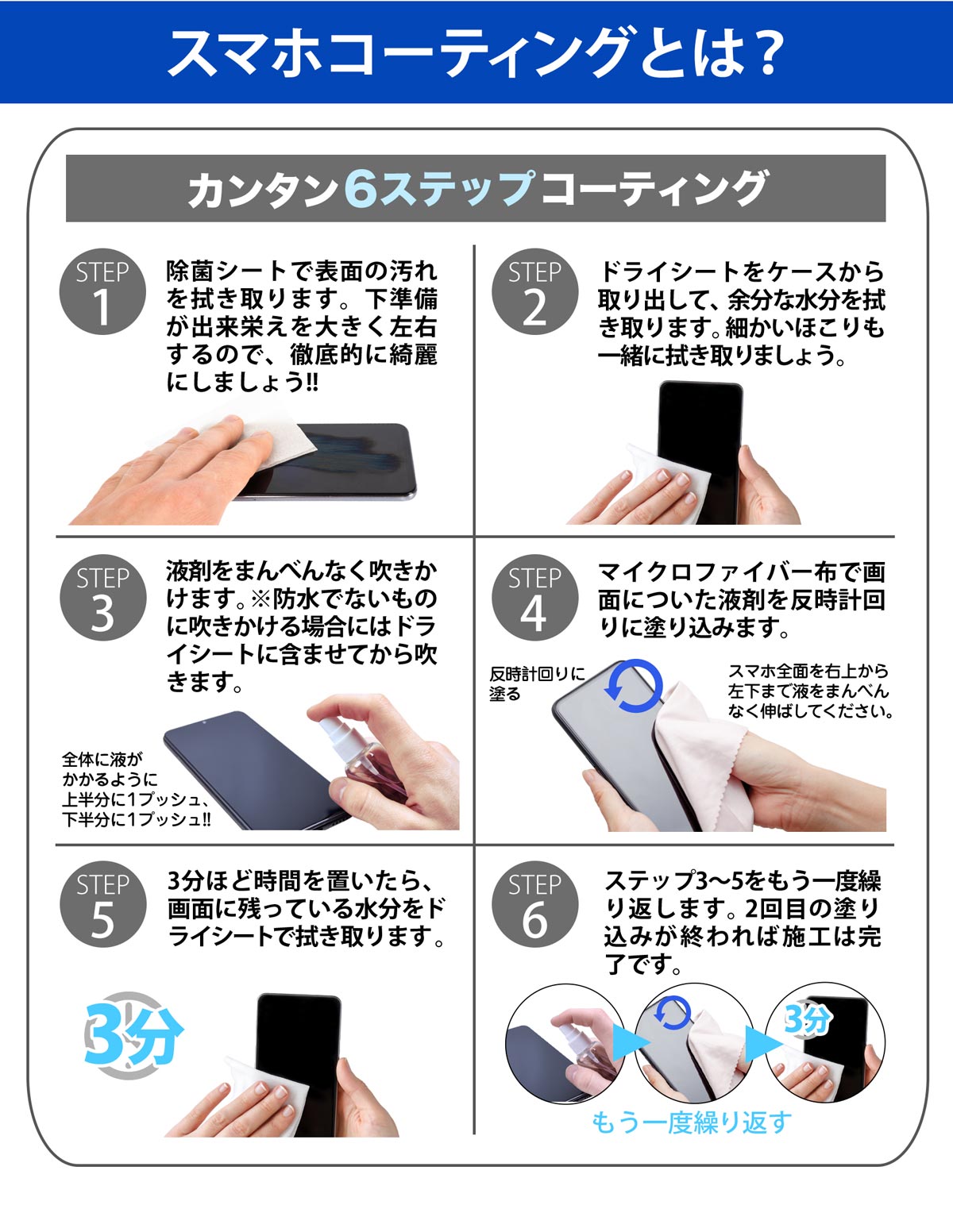 スマホコーティングとは？

カンタン6ステップコーティング

STEP 1
除菌シートで表面の汚れを拭き取ります。下準備が出来栄えを大きく左右するので、徹底的に綺麗にしましょう!!

STEP 2
ドライシートをケースから取り出して、余分な水分を拭き取ります。細かいほこりも一緒に拭き取りましょう。

STEP 3
液剤をまんべんなく吹きかけます。※防水でないものに吹きかける場合にはドライシートに含ませてから吹きます。

全体に液がかかるように上半分に1プッシュ、下半分に1プッシュ!!

STEP 4
マイクロファイバー布で画面についた液剤を反時計回りに塗り込みます。

反時計回りに塗る

スマホ全面を右上から左下まで液をまんべんなく伸ばしてください。

STEP 5
3分ほど時間を置いたら、画面に残っている水分をドライシートで拭き取ります。

3分

STEP 6
ステップ3〜5をもう一度繰り返します。2回目の塗り込みが終われば施工は完了です。

3分

もう一度繰り返す